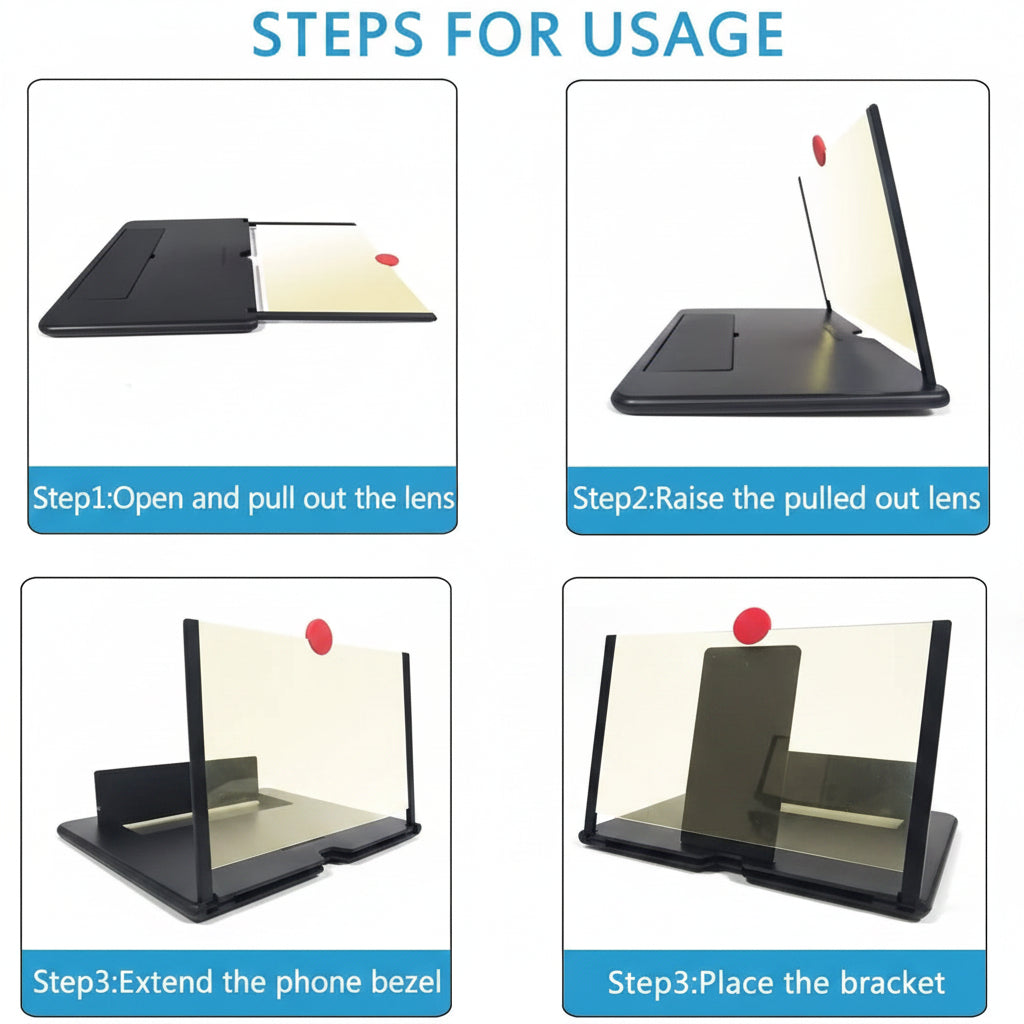 STEPS FOR USAGE

Step1:Open and pull out the lens

Step2:Raise the pulled out lens

Step3:Extend the phone bezel

Step3:Place the bracket