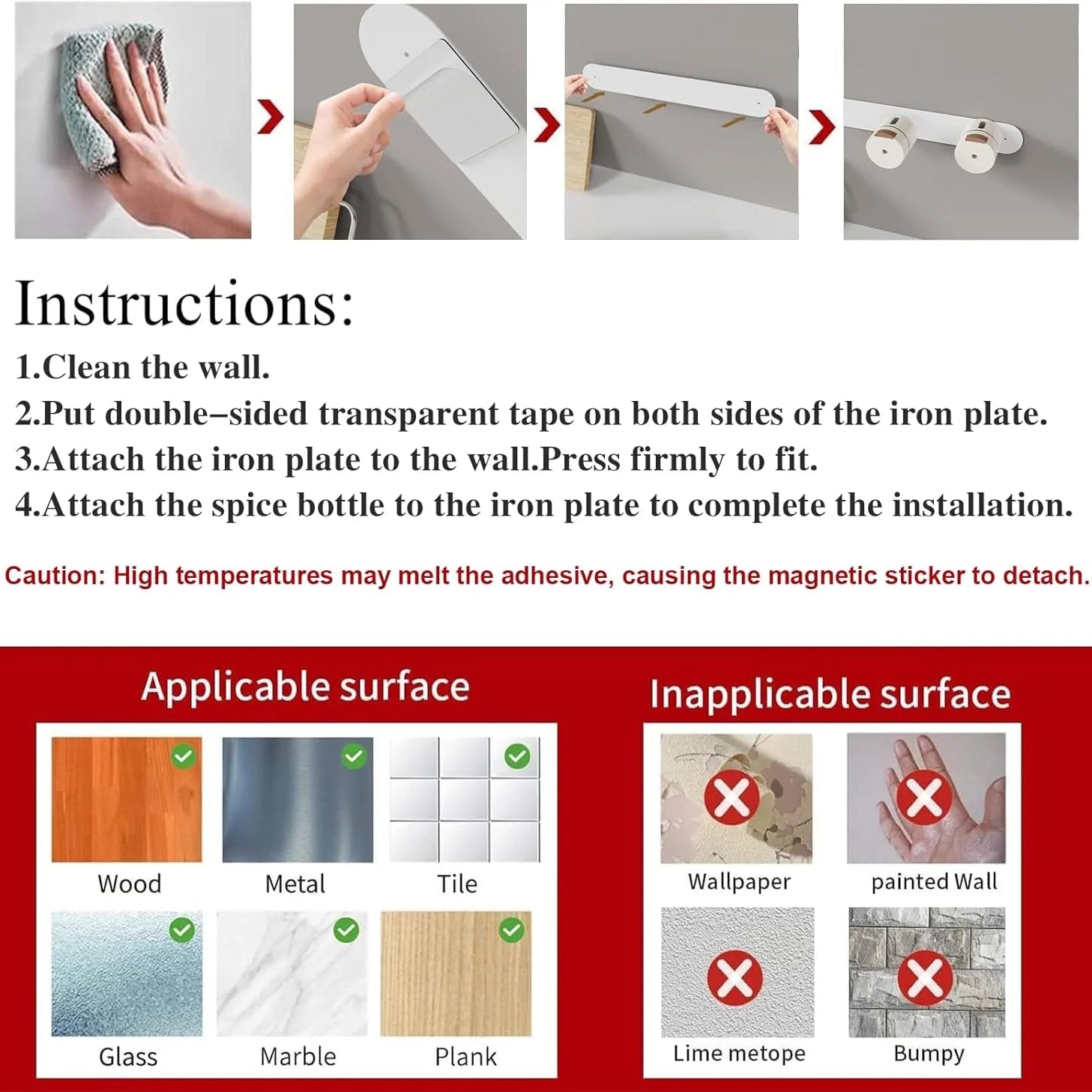 Instructions:

1.Clean the wall.

2.Put double–sided transparent tape on both sides of the iron plate.

3.Attach the iron plate to the wall.Press firmly to fit.

4.Attach the spice bottle to the iron plate to complete the installation.

Caution: High temperatures may melt the adhesive, causing the magnetic sticker to detach.

Applicable surface

Wood

Metal

Tile

Glass

Marble

Plank

Inapplicable surface

Wallpaper

painted Wall

Lime metope

Bumpy