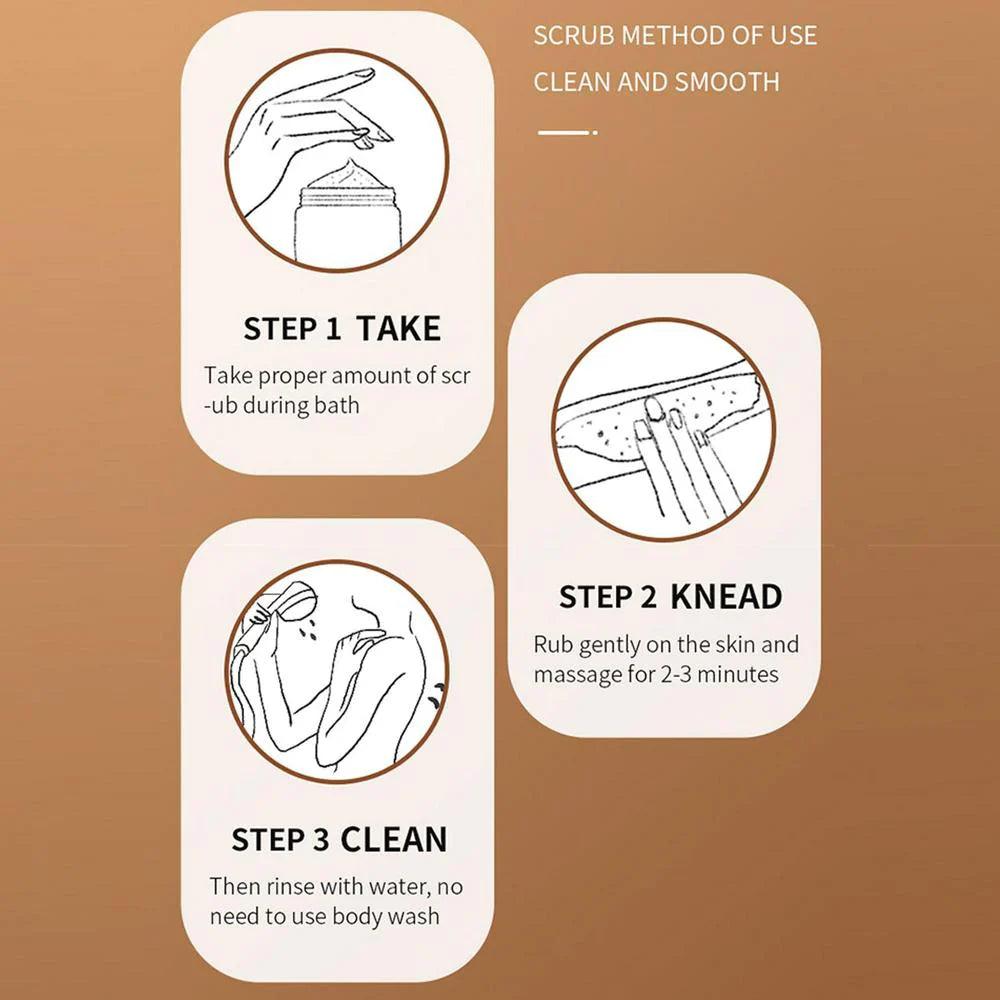 SCRUB METHOD OF USE
CLEAN AND SMOOTH

STEP 1 TAKE
Take proper amount of scr-ub during bath

STEP 2 KNEAD
Rub gently on the skin and massage for 2-3 minutes

STEP 3 CLEAN
Then rinse with water, no need to use body wash