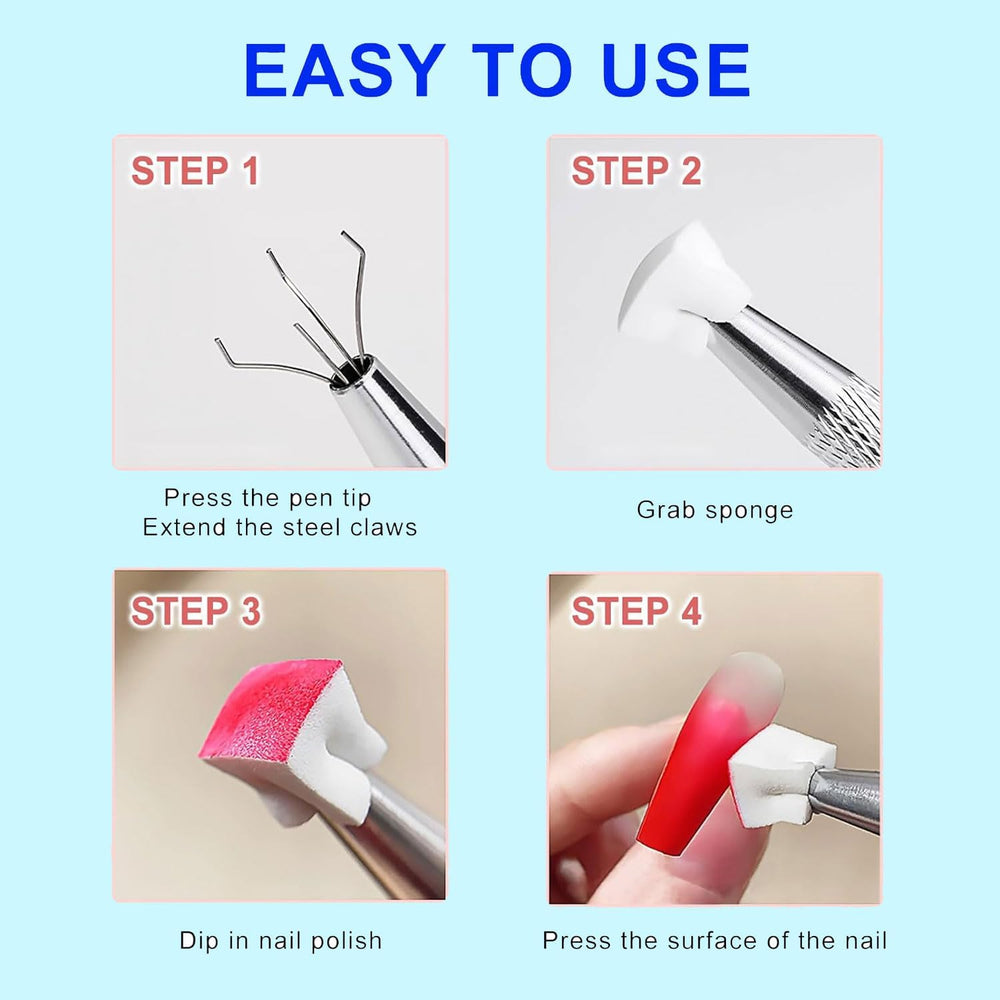 EASY TO USE

STEP 1

Press the pen tip
Extend the steel claws

STEP 2

Grab sponge

STEP 3

Dip in nail polish

STEP 4

Press the surface of the nail